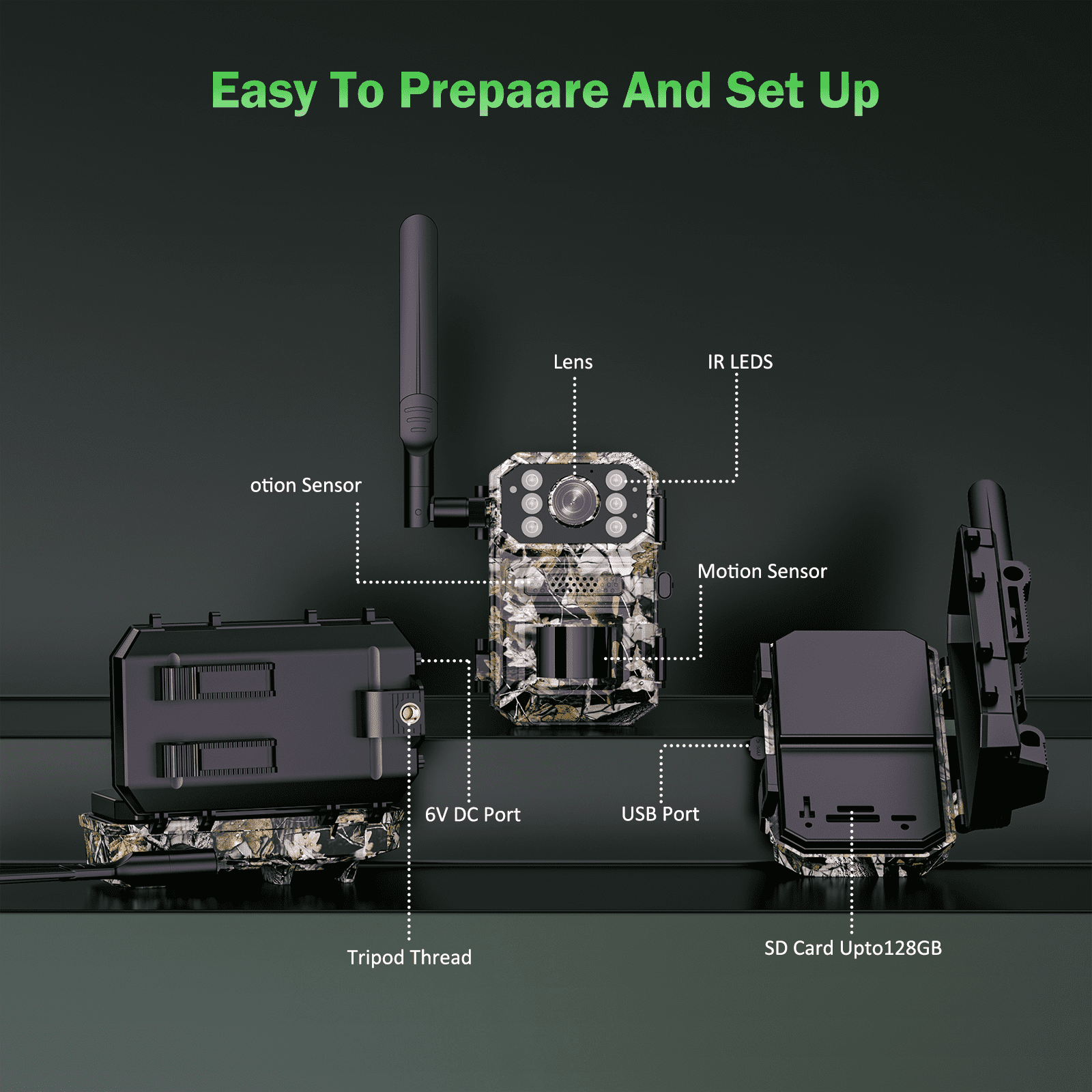 Easy To Prepaare And Set Up

Lens

IR LEDS

otion Sensor

Motion Sensor

6V DC Port

USB Port

Tripod Thread

SD Card Upto128GB